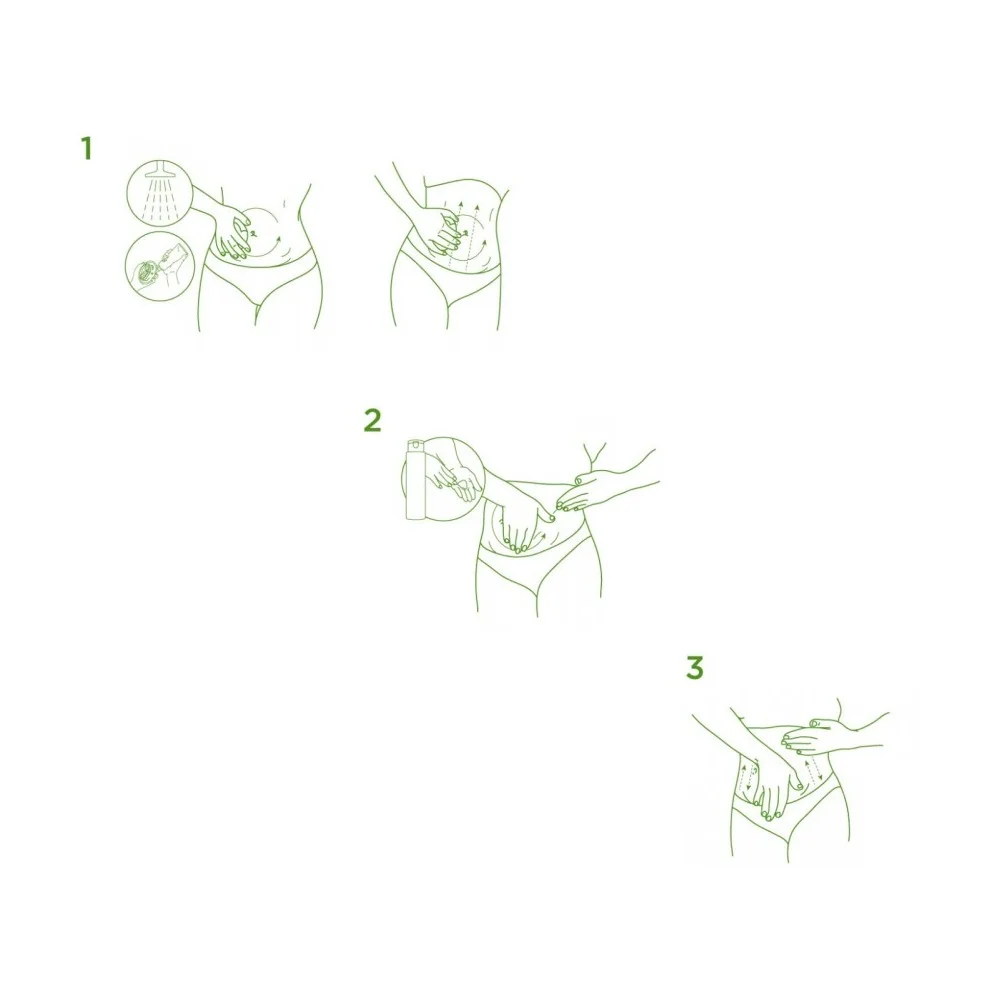 1

2

3