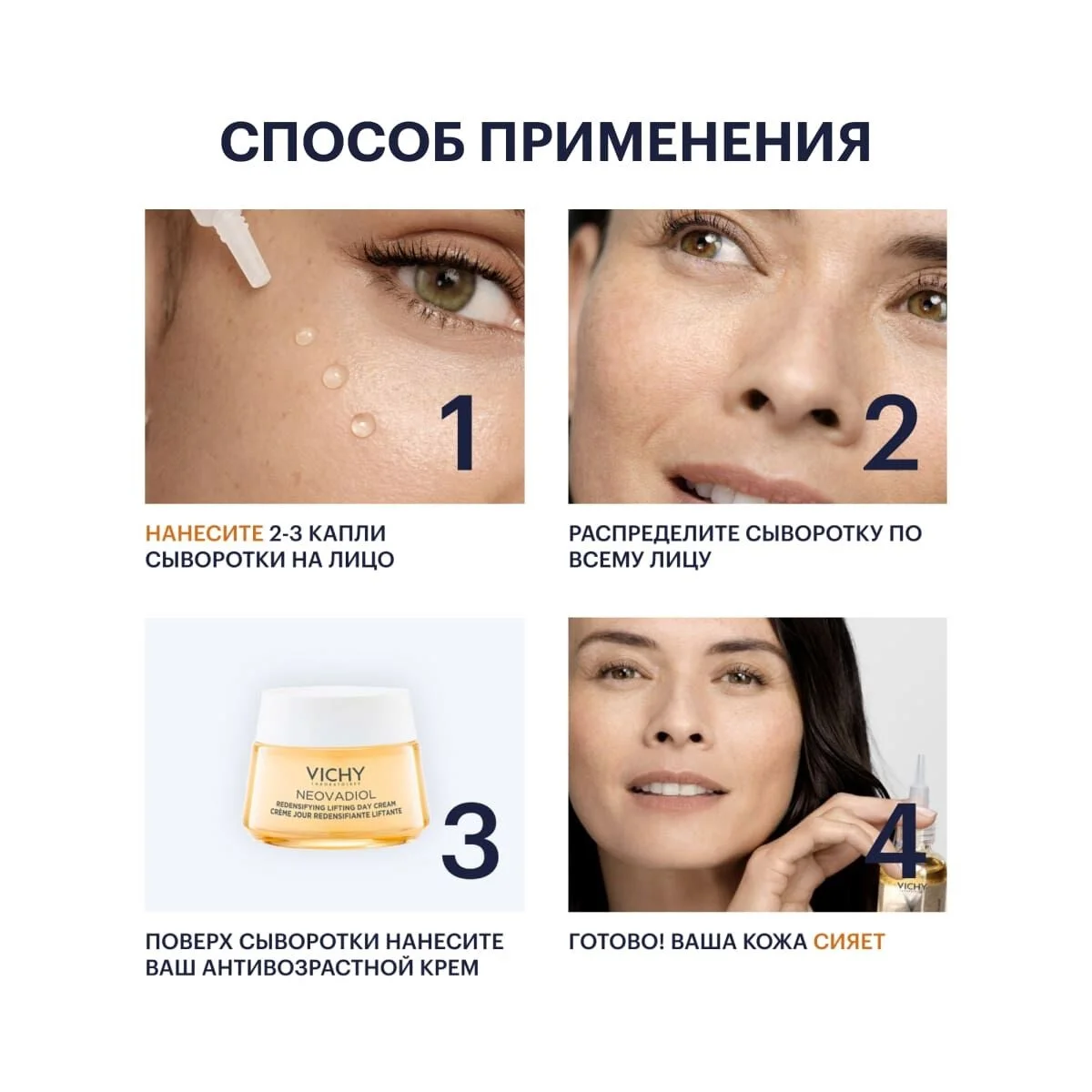 СПОСОБ ПРИМЕНЕНИЯ

1

НАНЕСИТЕ 2-3 КАПЛИ СЫВОРОТКИ НА ЛИЦО

2

РАСПРЕДЕЛИТЕ СЫВОРОТКУ ПО ВСЕМУ ЛИЦУ

VICHY
LABORATOIRES
NEOVADIOL
REDENSIFYING LIFTING DAY CREAM
CRÈME JOUR REDENSIFIANTE LIFTANTE

3

ПОВЕРХ СЫВОРОТКИ НАНЕСИТЕ ВАШ АНТИВОЗРАСТНОЙ КРЕМ

4

VICHY

ГОТОВО! ВАША КОЖА СИЯЕТ